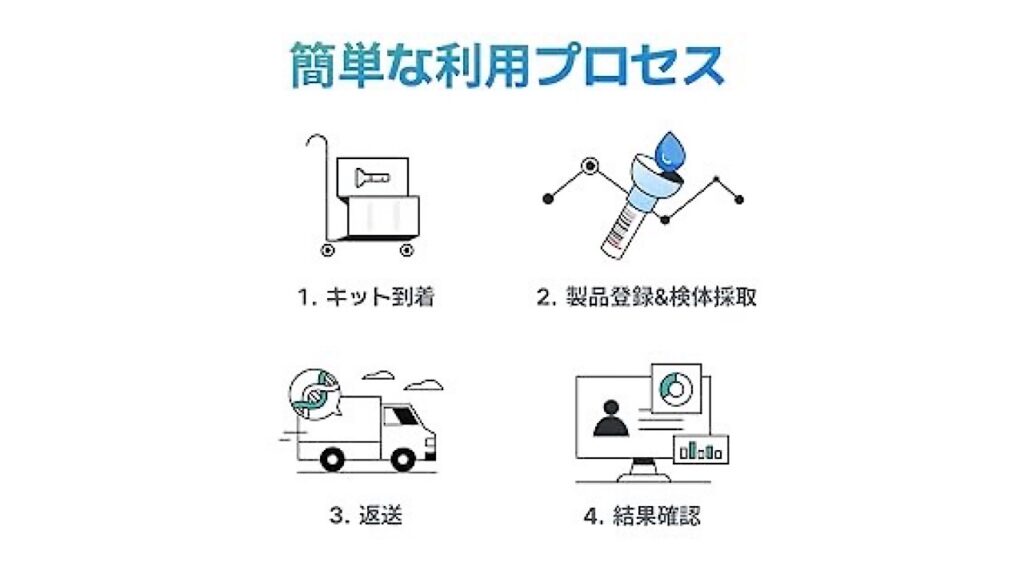 簡単な利用プロセス

1. キット到着

2. 製品登録&検体採取

3. 返送

4. 結果確認